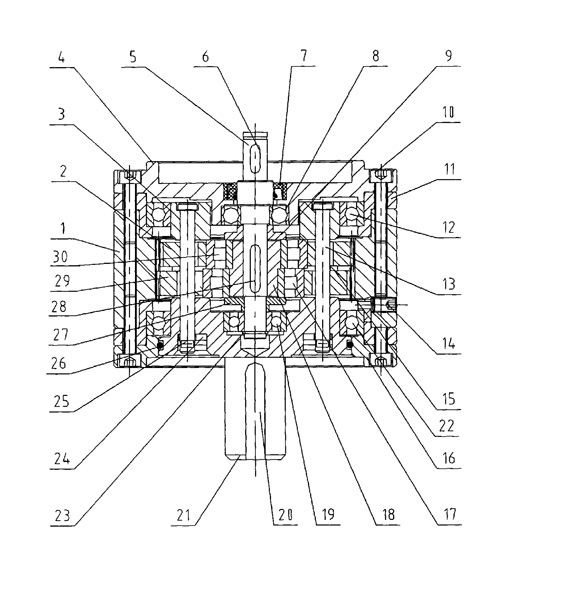 4
5
6
7
8
9
3
10
2
11
1
12
30
29
13
28
27
14
26
25
15
22
24
16
23
21
20
19
18
17