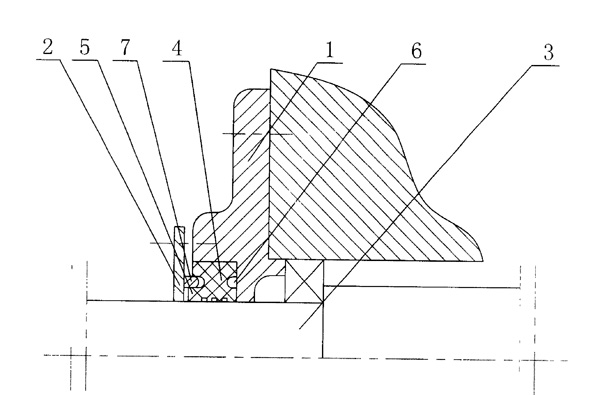 2 5 7 4 1 6 3