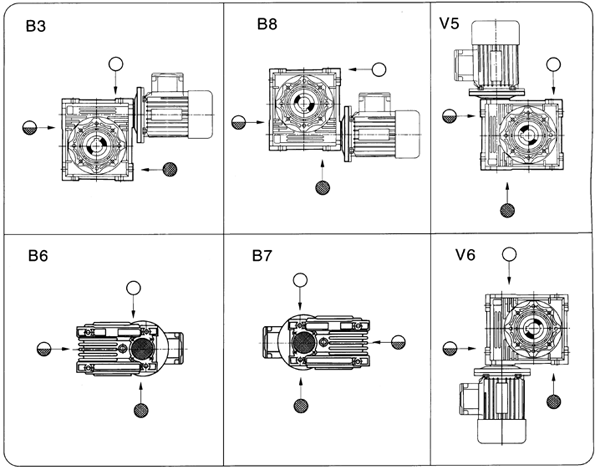 B3

B8

V5

B6

B7

V6